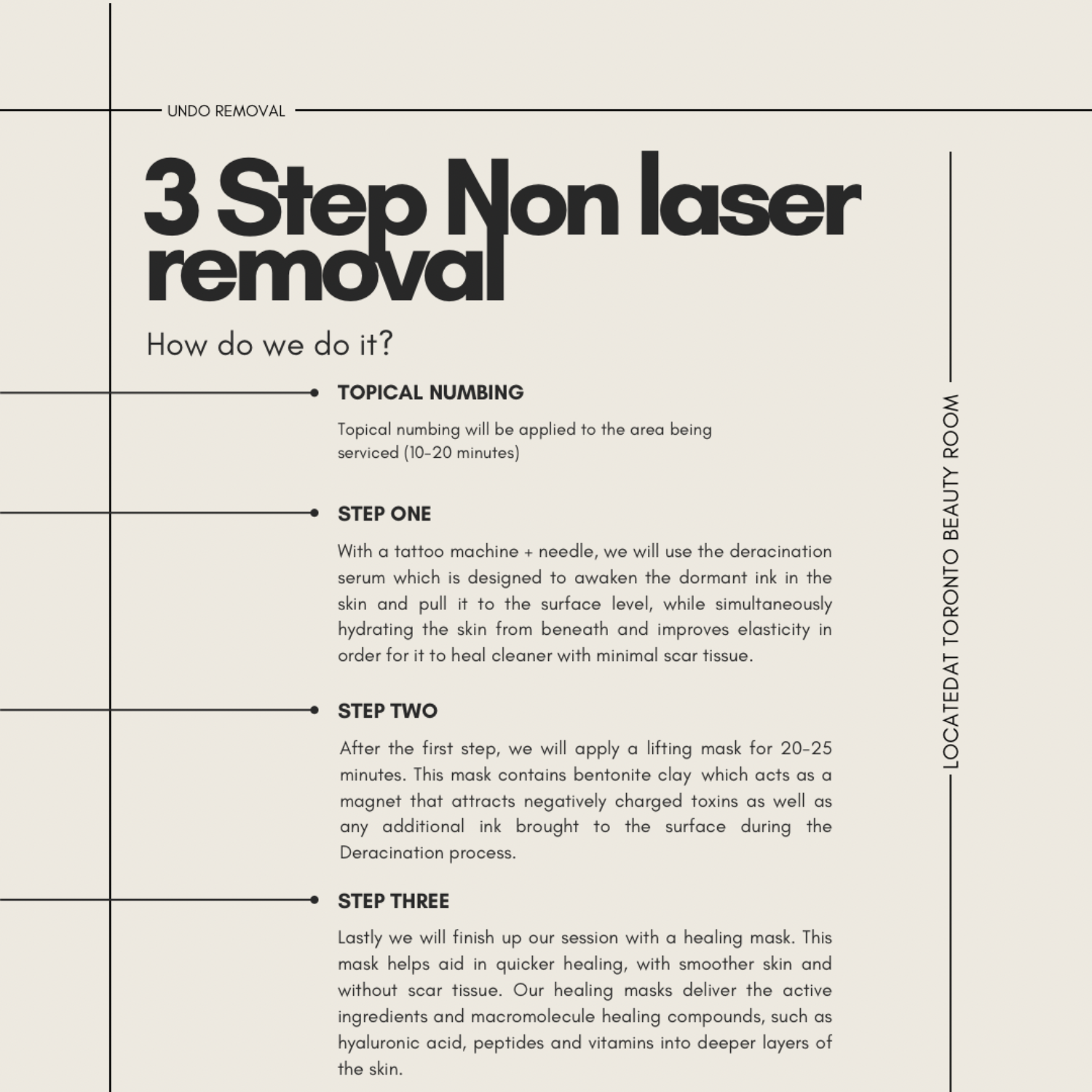 UNDO REMOVAL

3 Step Non laser removal

How do we do it?

TOPICAL NUMBING

Topical numbing will be applied to the area being serviced (10-20 minutes)

STEP ONE

With a tattoo machine + needle, we will use the deracination serum which is designed to awaken the dormant ink in the skin and pull it to the surface level, while simultaneously hydrating the skin from beneath and improves elasticity in order for it to heal cleaner with minimal scar tissue.

STEP TWO

After the first step, we will apply a lifting mask for 20-25 minutes. This mask contains bentonite clay which acts as a magnet that attracts negatively charged toxins as well as any additional ink brought to the surface during the Deracination process.

STEP THREE

Lastly we will finish up our session with a healing mask. This mask helps aid in quicker healing, with smoother skin and without scar tissue. Our healing masks deliver the active ingredients and macromolecule healing compounds, such as hyaluronic acid, peptides and vitamins into deeper layers of the skin.

LOCATEDAT TORONTO BEAUTY ROOM